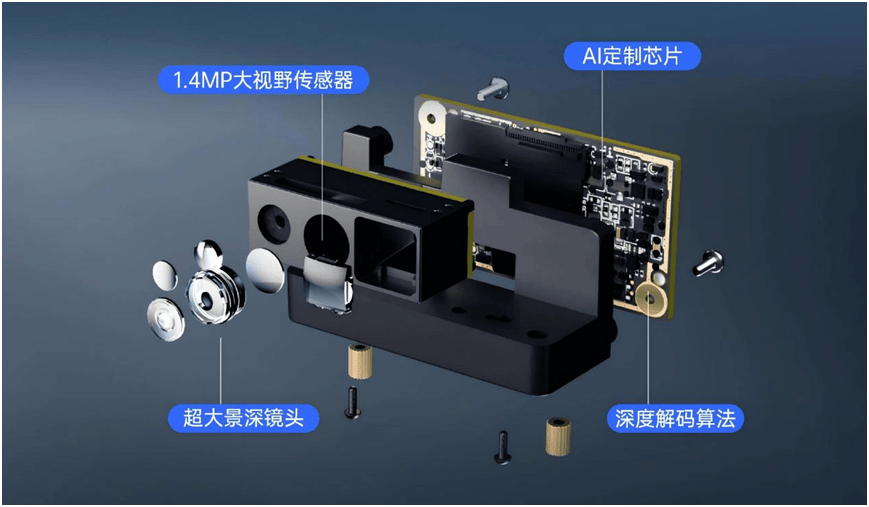 1.4MP大视野传感器

AI定制芯片

超大景深镜头

深度解码算法